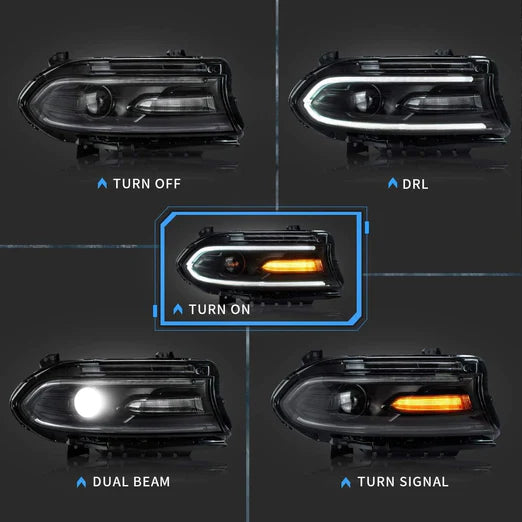 TURN OFF

DRL

TURN ON

DUAL BEAM

TURN SIGNAL